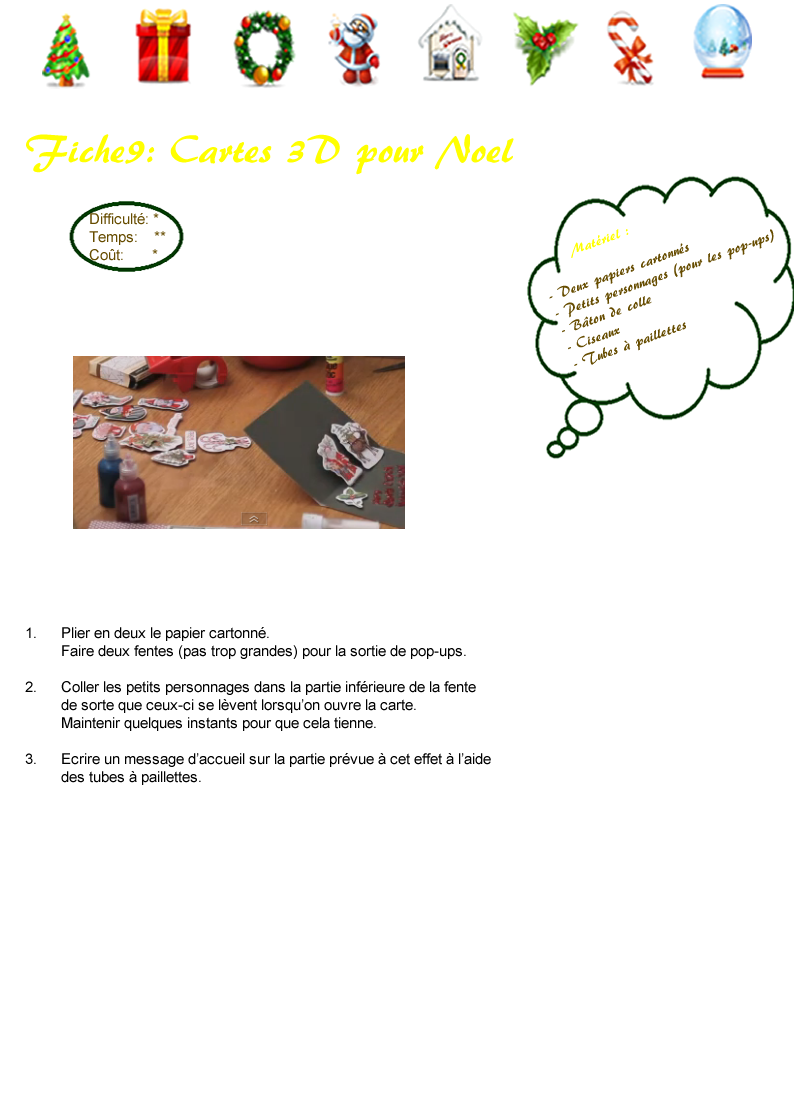 Fiche9: Cartes 3D pour Noel

Difficulté: *
Temps: **
Coût: *

Matériel :

- Deux papiers cartonnés
- Petits personnages (pour les pop-ups)
- Bâton de colle
- Ciseaux
- Tubes à paillettes

1. Plier en deux le papier cartonné.
Faire deux fentes (pas trop grandes) pour la sortie de pop-ups.

2. Coller les petits personnages dans la partie inférieure de la fente de sorte que ceux-ci se lèvent lorsqu'on ouvre la carte.
Maintenir quelques instants pour que cela tienne.

3. Ecrire un message d'accueil sur la partie prévue à cet effet à l'aide des tubes à paillettes.